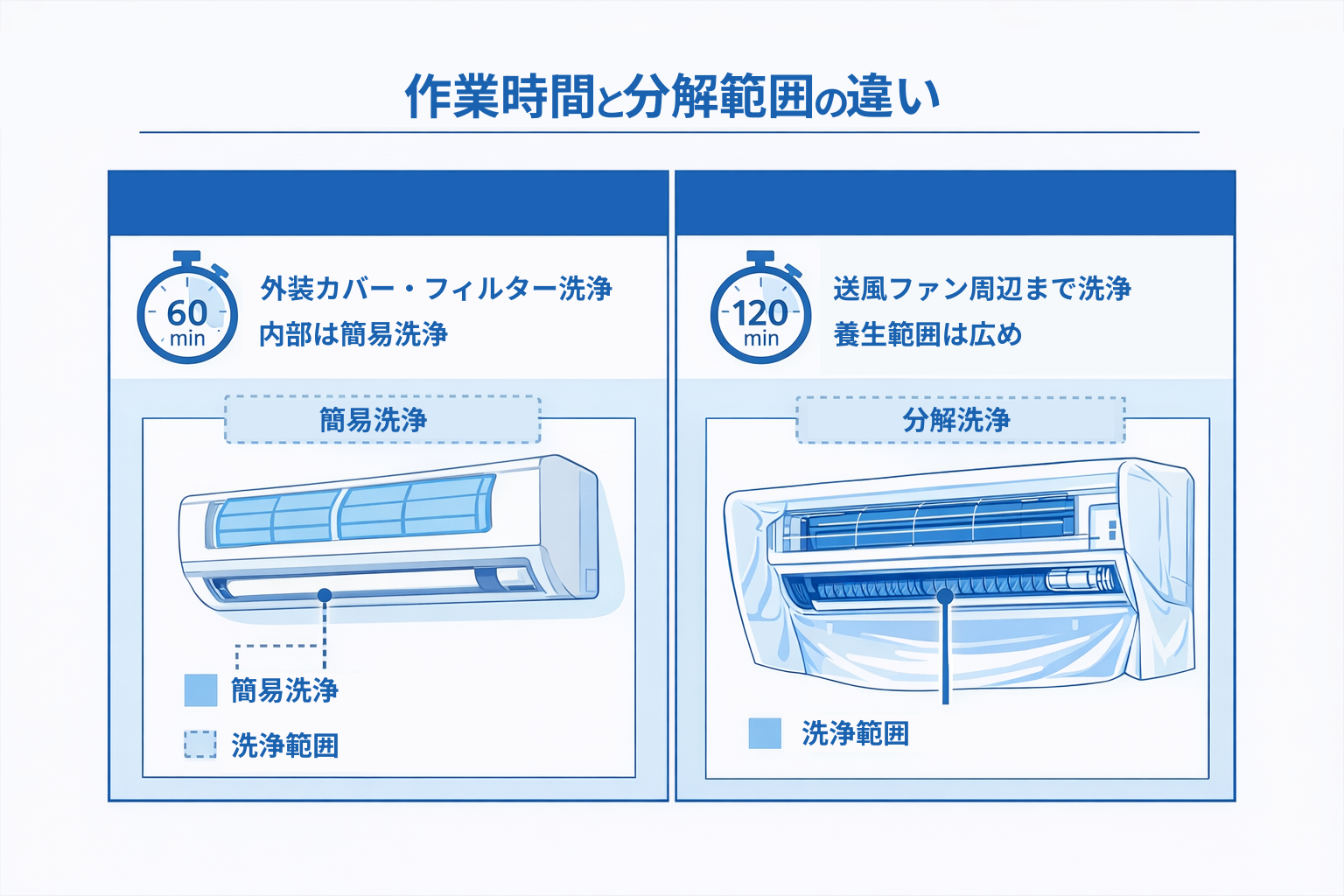 作業時間と分解範囲の違い

60
min

外装カバー・フィルター洗浄
内部は簡易洗浄

簡易洗浄

簡易洗浄
洗浄範囲

120
min

送風ファン周辺まで洗浄
養生範囲は広め

分解洗浄

洗浄範囲