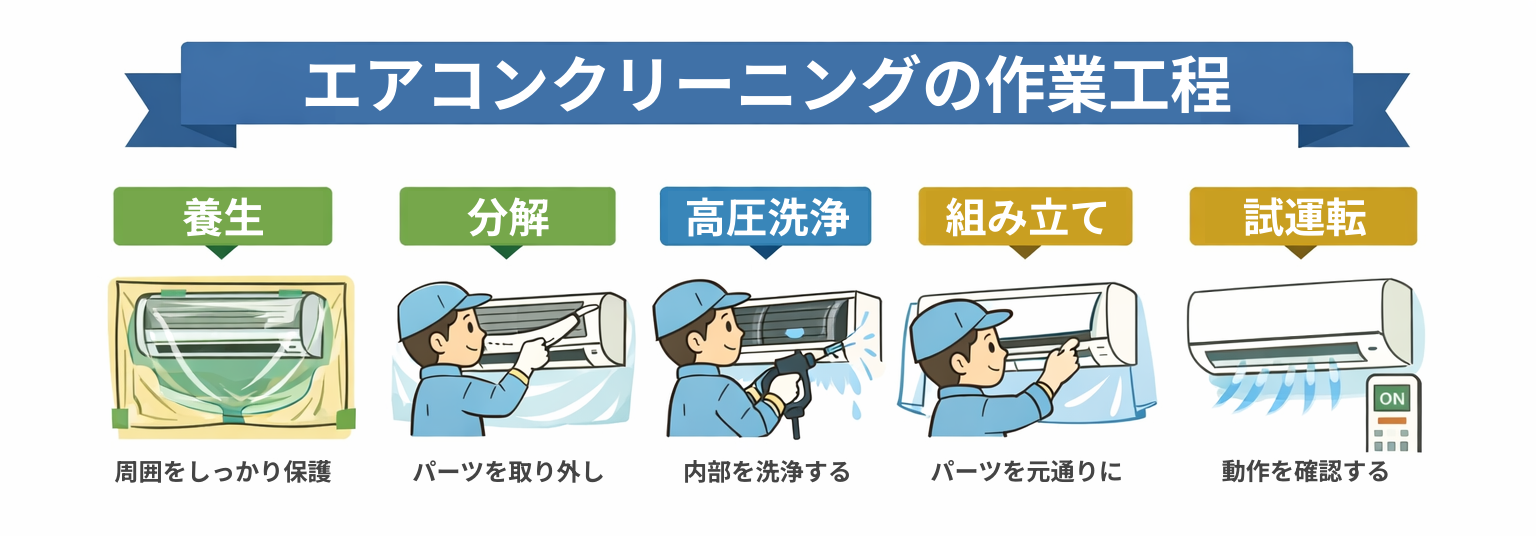 エアコンクリーニングの作業工程

養生
周囲をしっかり保護

分解
パーツを取り外し

高圧洗浄
内部を洗浄する

組み立て
パーツを元通りに

試運転
ON
動作を確認する