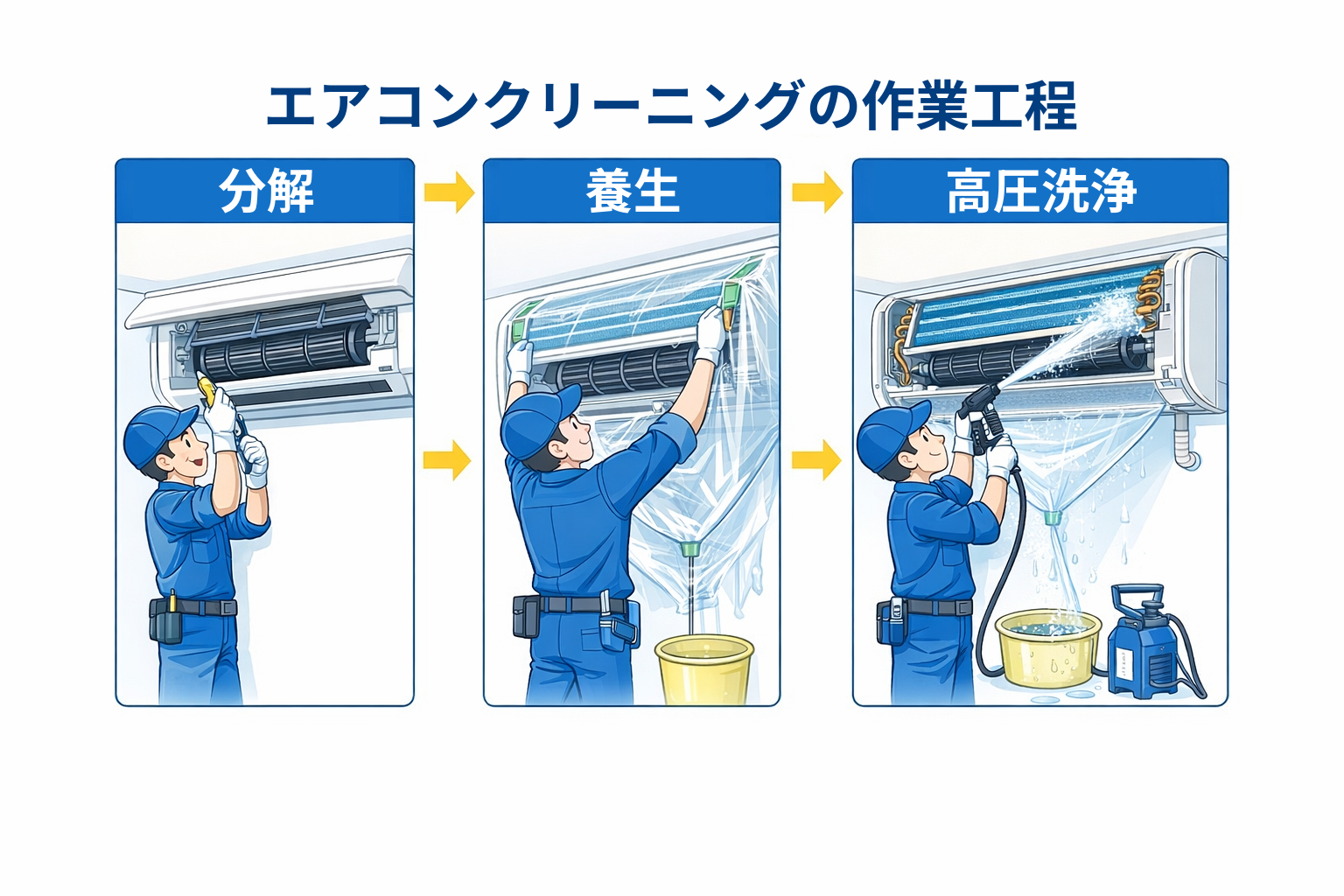 エアコンクリーニングの作業工程

分解

養生

高圧洗浄