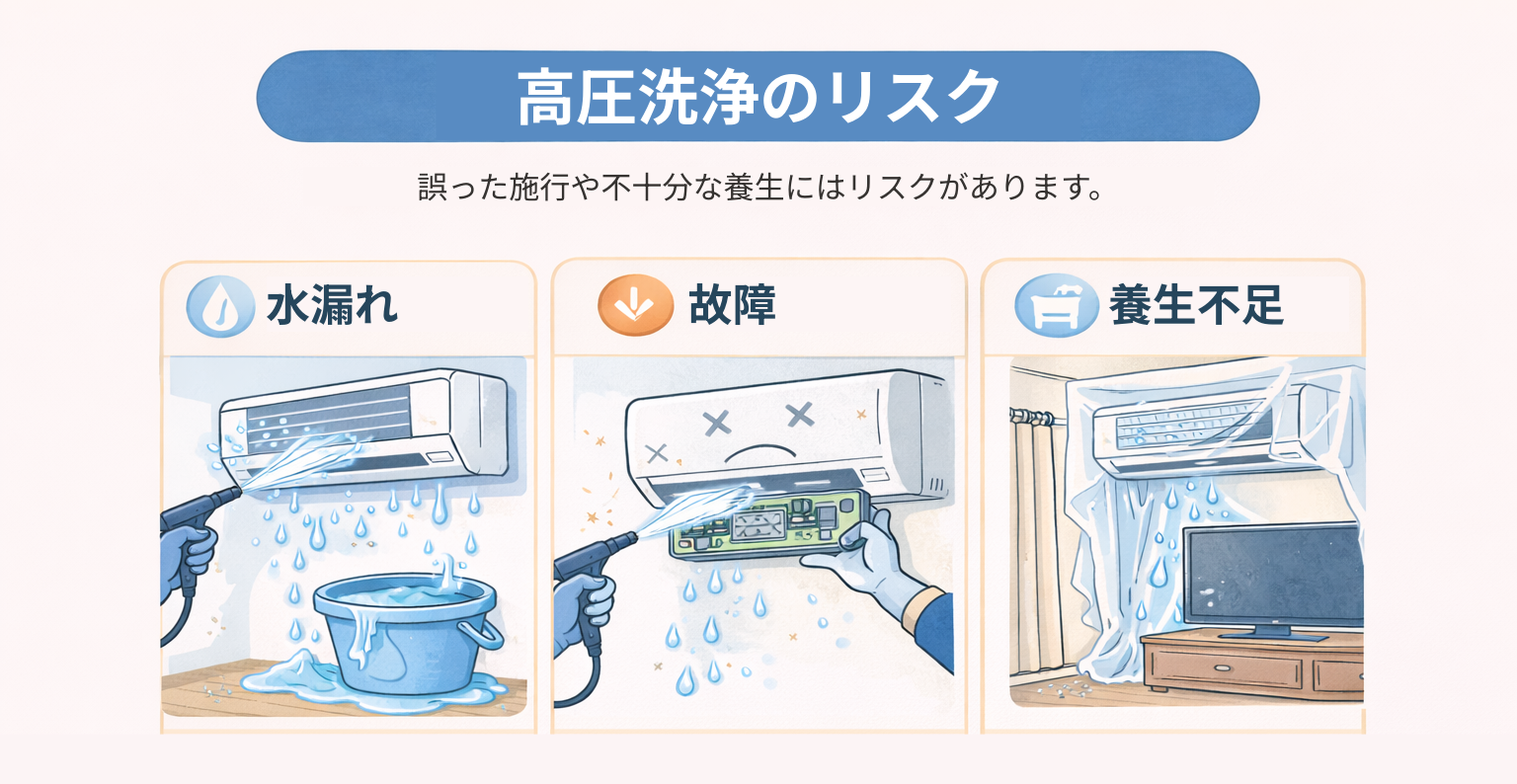 高圧洗浄のリスク

誤った施行や不十分な養生にはリスクがあります。

水漏れ

故障

養生不足