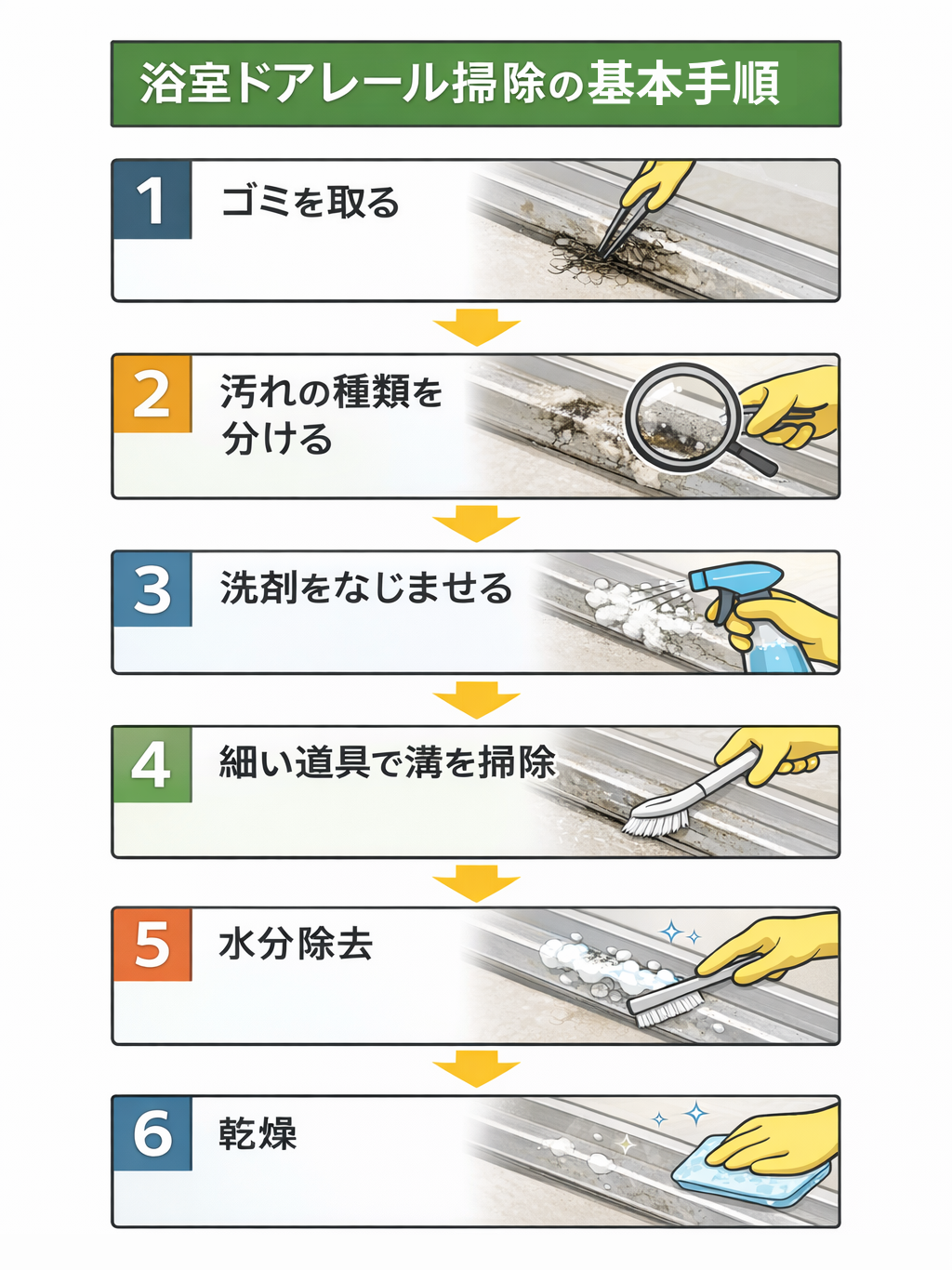 浴室ドアレール掃除の基本手順

1 ゴミを取る

2 汚れの種類を分ける

3 洗剤をなじませる

4 細い道具で溝を掃除

5 水分除去

6 乾燥