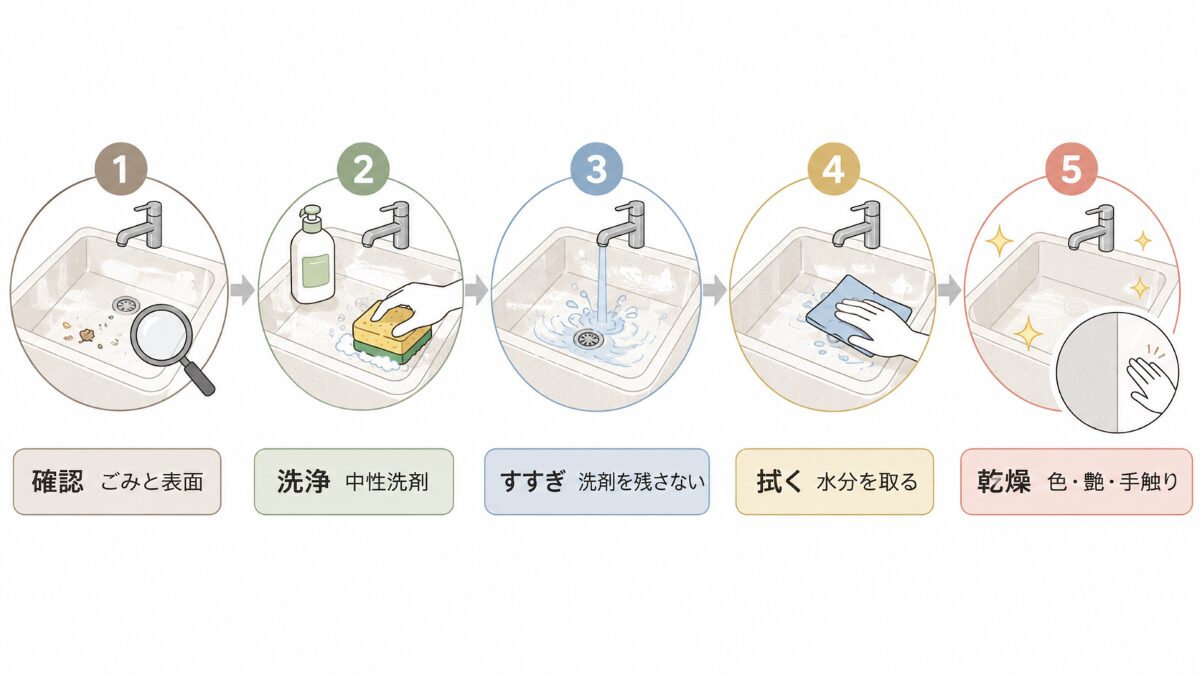 1

確認 ごみと表面

2

洗浄 中性洗剤

3

すすぎ 洗剤を残さない

4

拭く 水分を取る

5

乾燥 色・艶・手触り