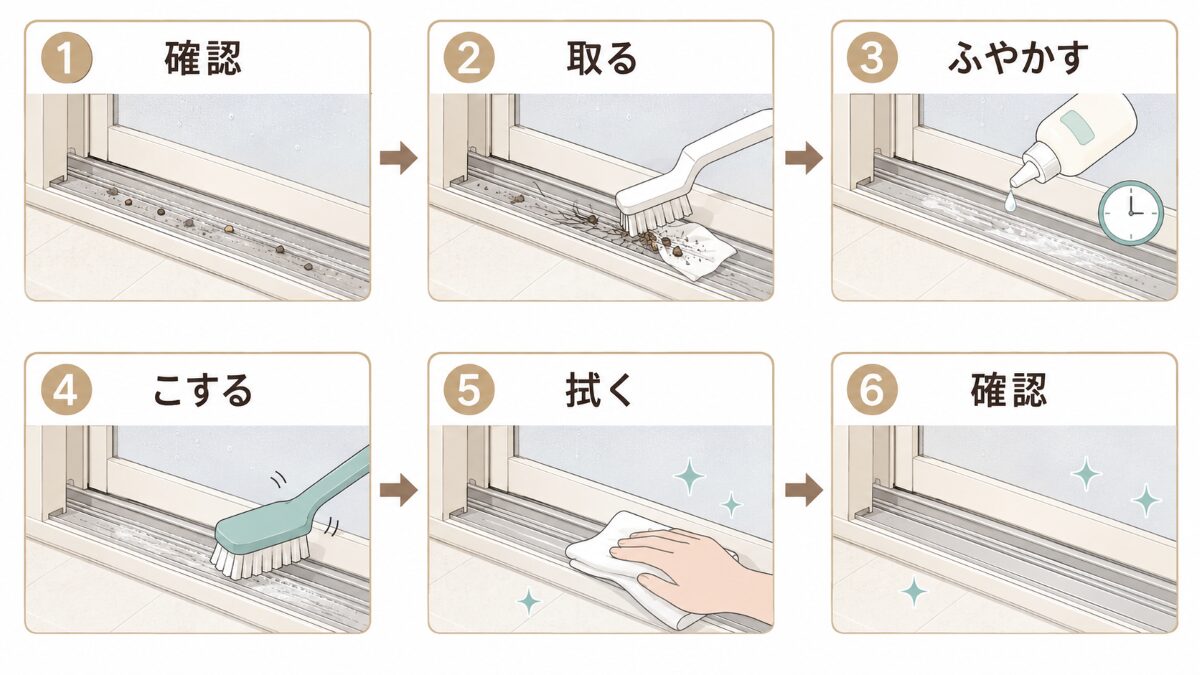 1 確認

2 取る

3 ふやかす

4 こする

5 拭く

6 確認