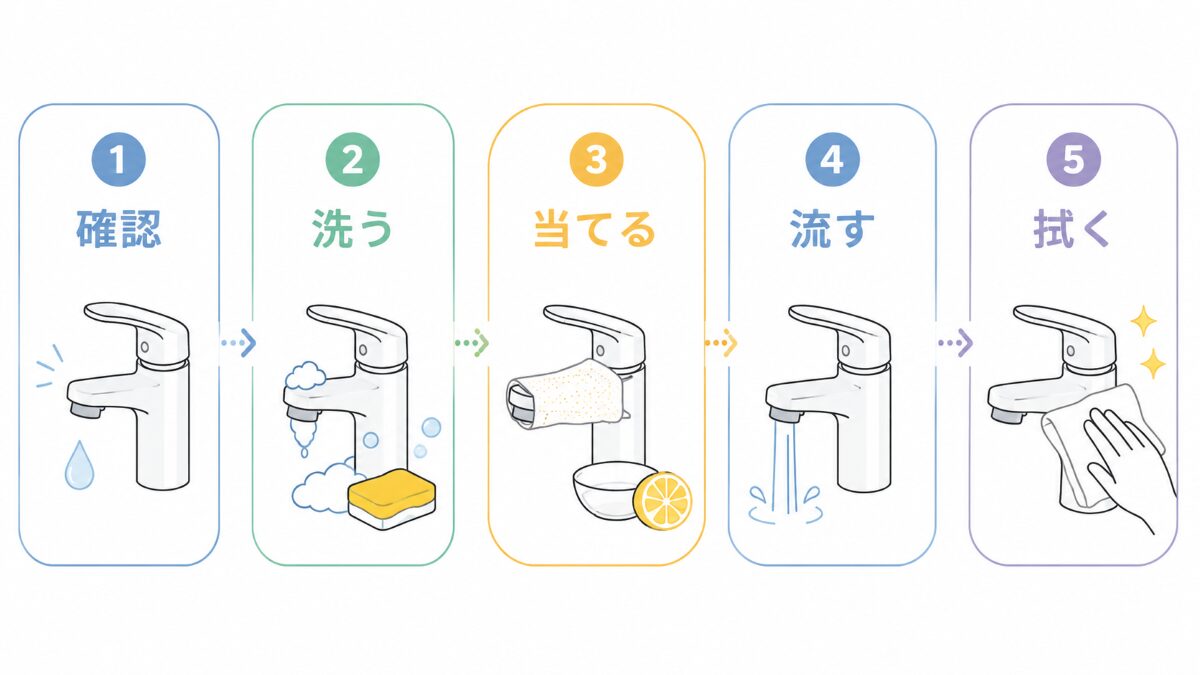 1
確認

2
洗う

3
当てる

4
流す

5
拭く