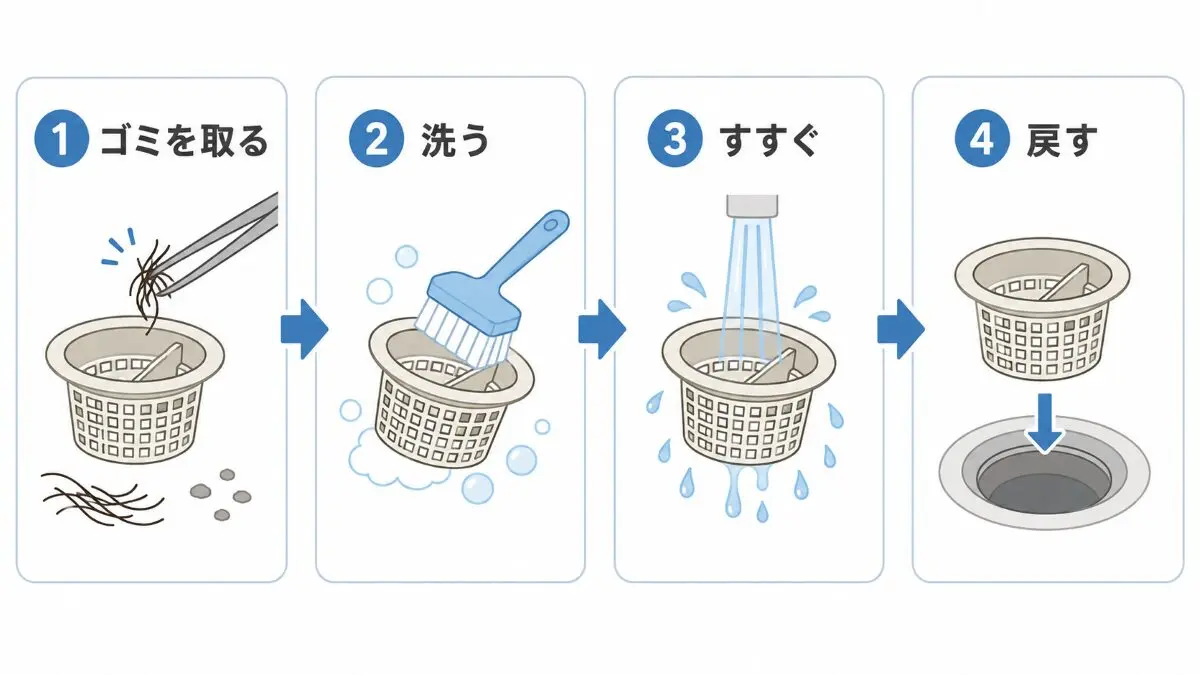 1 ゴミを取る

2 洗う

3 すすぐ

4 戻す